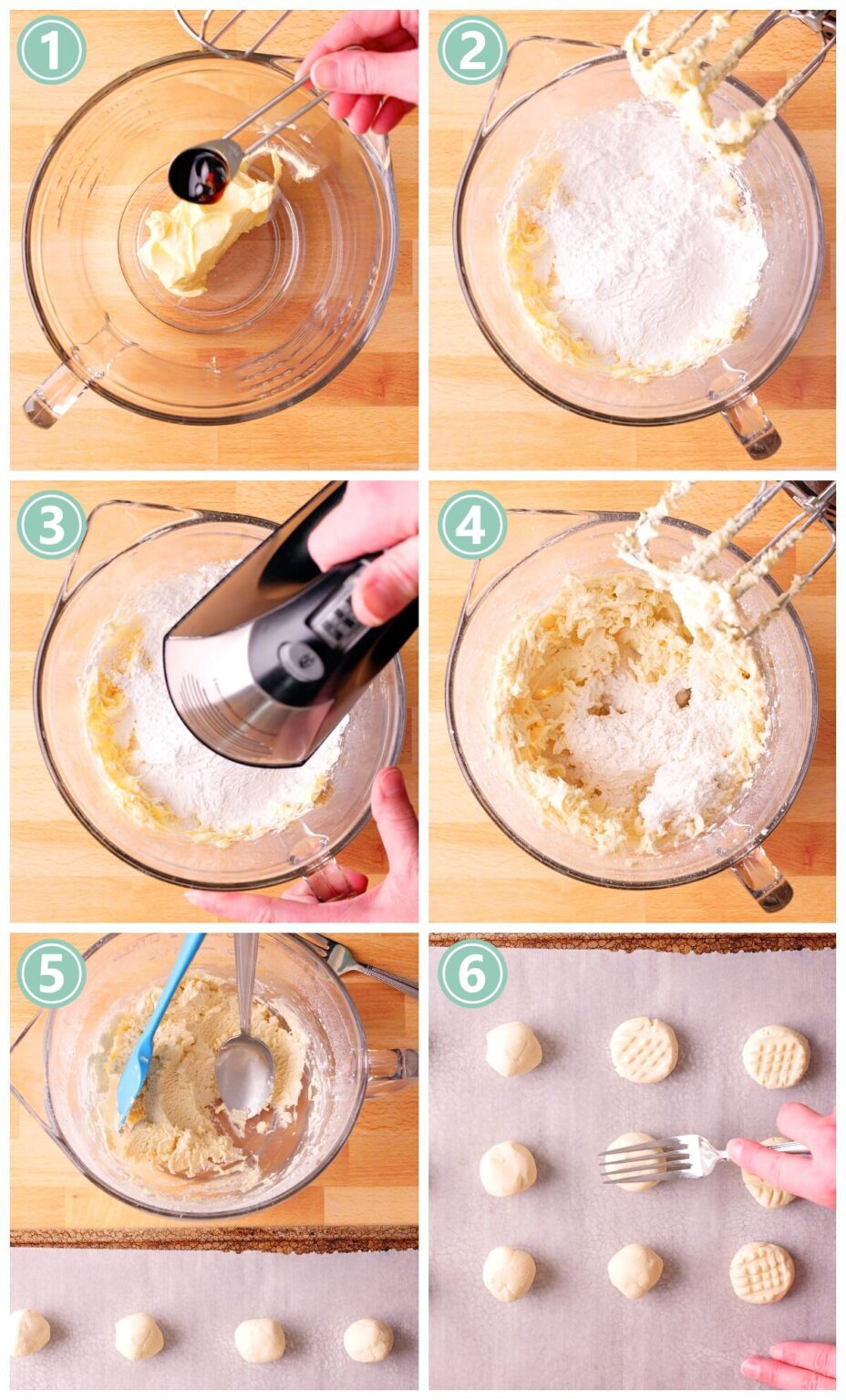 1

2

3

4

5

6